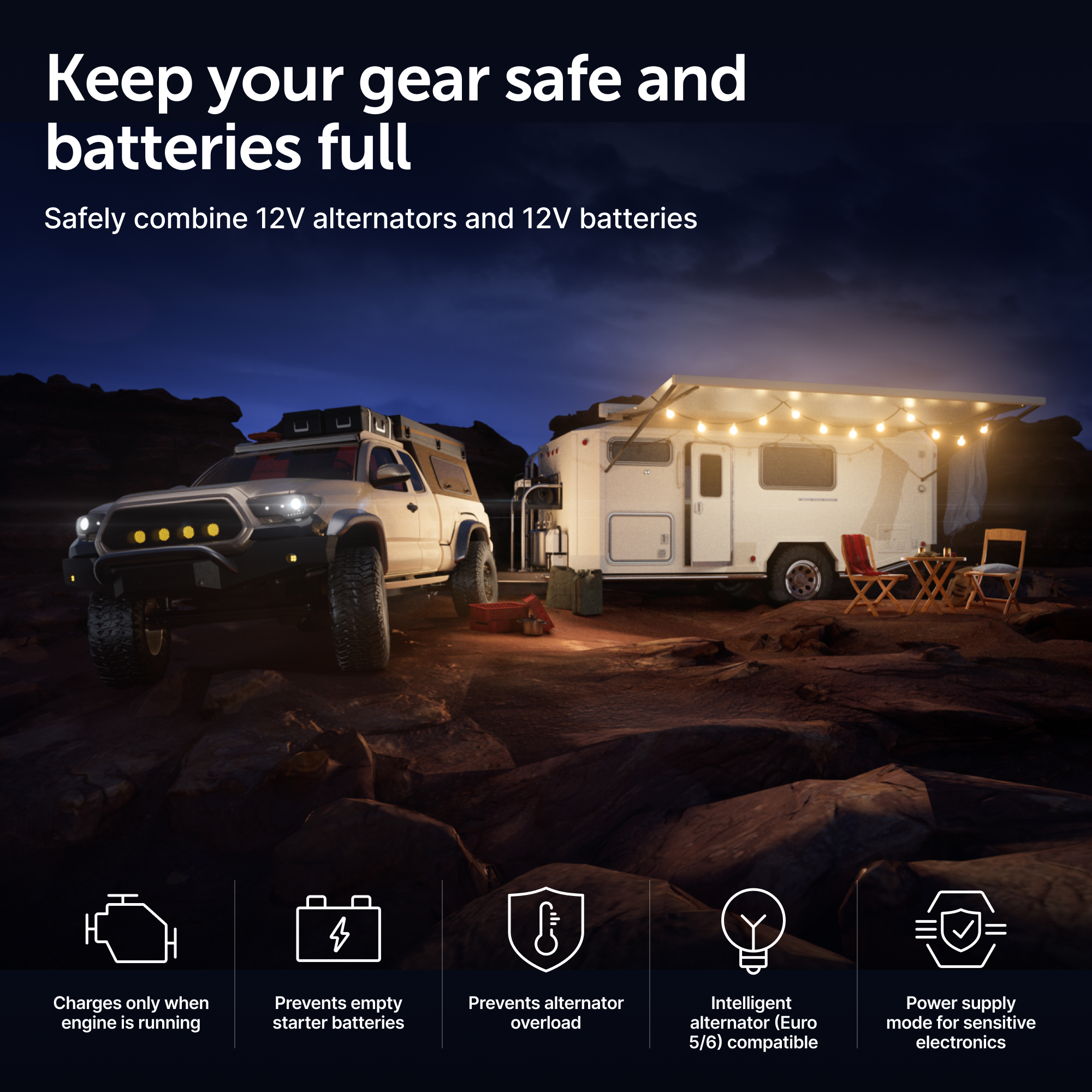 Keep your gear safe and batteries full

Safely combine 12V alternators and 12V batteries

Charges only when engine is running

Prevents empty starter batteries

Prevents alternator overload

Intelligent alternator (Euro 5/6) compatible

Power supply mode for sensitive electronics